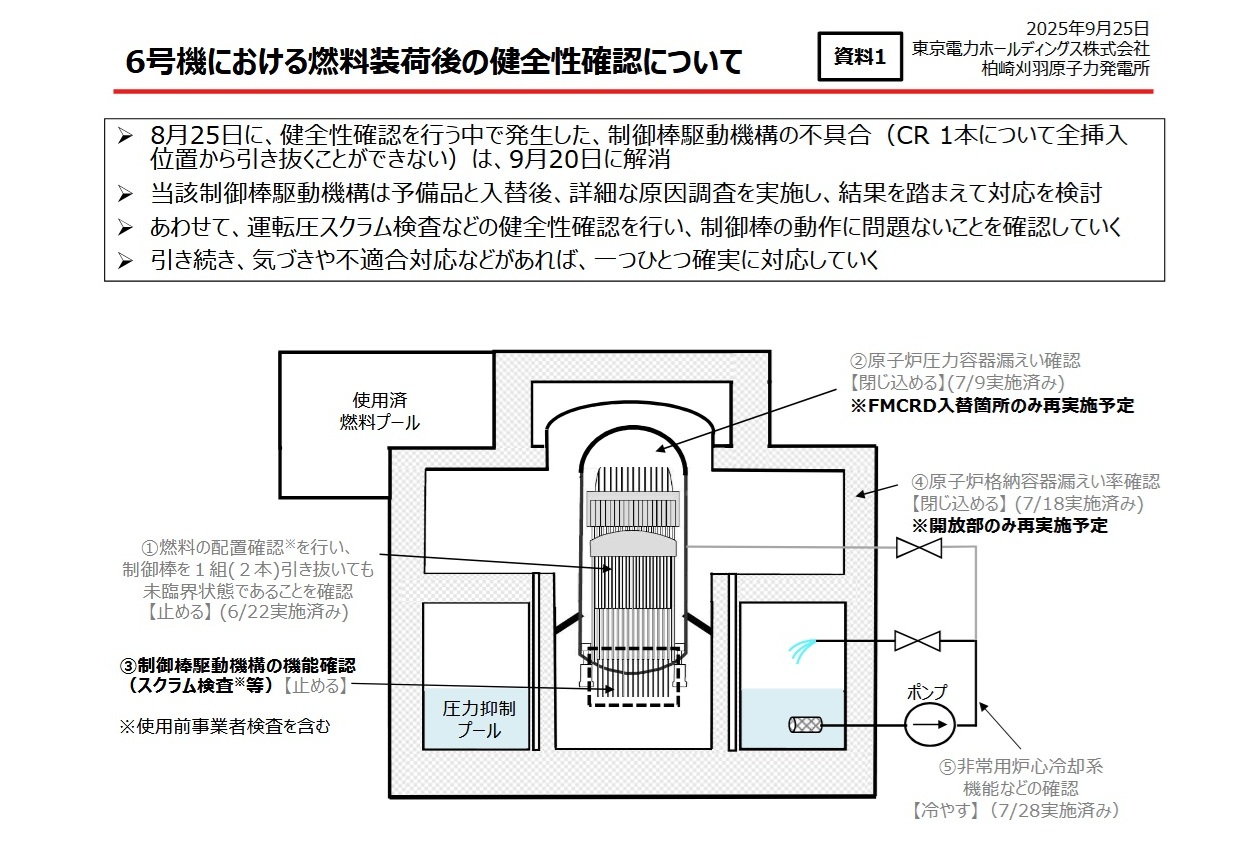 6号機における燃料装荷後の健全性確認について

資料1

2025年9月25日
東京電力ホールディングス株式会社
柏崎刈羽原子力発電所

➢ 8月25日に、健全性確認を行う中で発生した、制御棒駆動機構の不具合（CR 1本について全挿入位置から引き抜くことができない）は、9月20日に解消
➢ 当該制御棒駆動機構は予備品と入替後、詳細な原因調査を実施し、結果を踏まえて対応を検討
➢ あわせて、運転圧スクラム検査などの健全性確認を行い、制御棒の動作に問題ないことを確認していく
➢ 引き続き、気づきや不適合対応などがあれば、一つひとつ確実に対応していく

使用済
燃料プール

②原子炉圧力容器漏えい確認
【閉じ込める】(7/9実施済み)
※FMCRD入替箇所のみ再実施予定

④原子炉格納容器漏えい率確認
【閉じ込める】(7/18実施済み)
※開放部のみ再実施予定

①燃料の配置確認※を行い、
制御棒を１組(２本)引き抜いても
未臨界状態であることを確認
【止める】(6/22実施済み)

③制御棒駆動機構の機能確認
（スクラム検査※等）【止める】

※使用前事業者検査を含む

圧力抑制
プール

ポンプ

⑤非常用炉心冷却系
機能などの確認
【冷やす】(7/28実施済み)